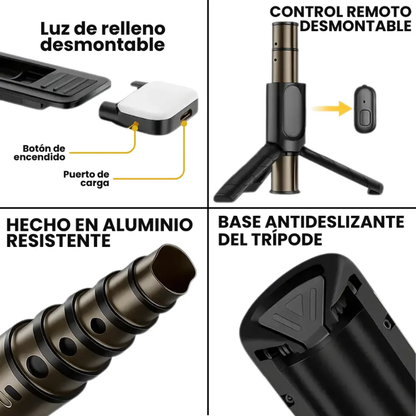 Luz de relleno desmontable

Botón de encendido

Puerto de carga

CONTROL REMOTO DESMONTABLE

HECHO EN ALUMINIO RESISTENTE

BASE ANTIDESLIZANTE DEL TRÍPODE