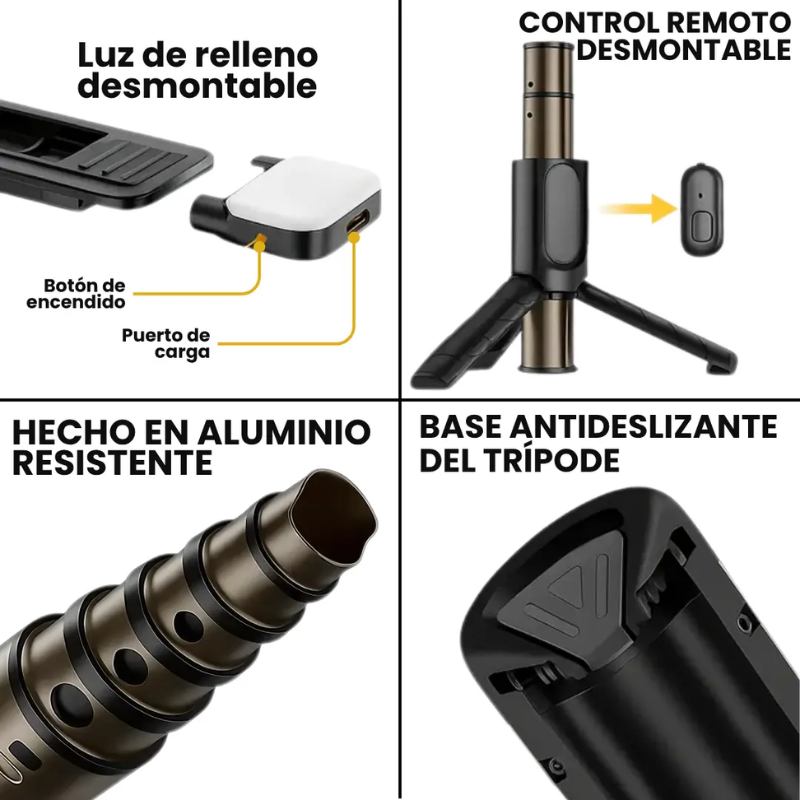 Luz de relleno desmontable

Botón de encendido

Puerto de carga

CONTROL REMOTO DESMONTABLE

HECHO EN ALUMINIO RESISTENTE

BASE ANTIDESLIZANTE DEL TRÍPODE